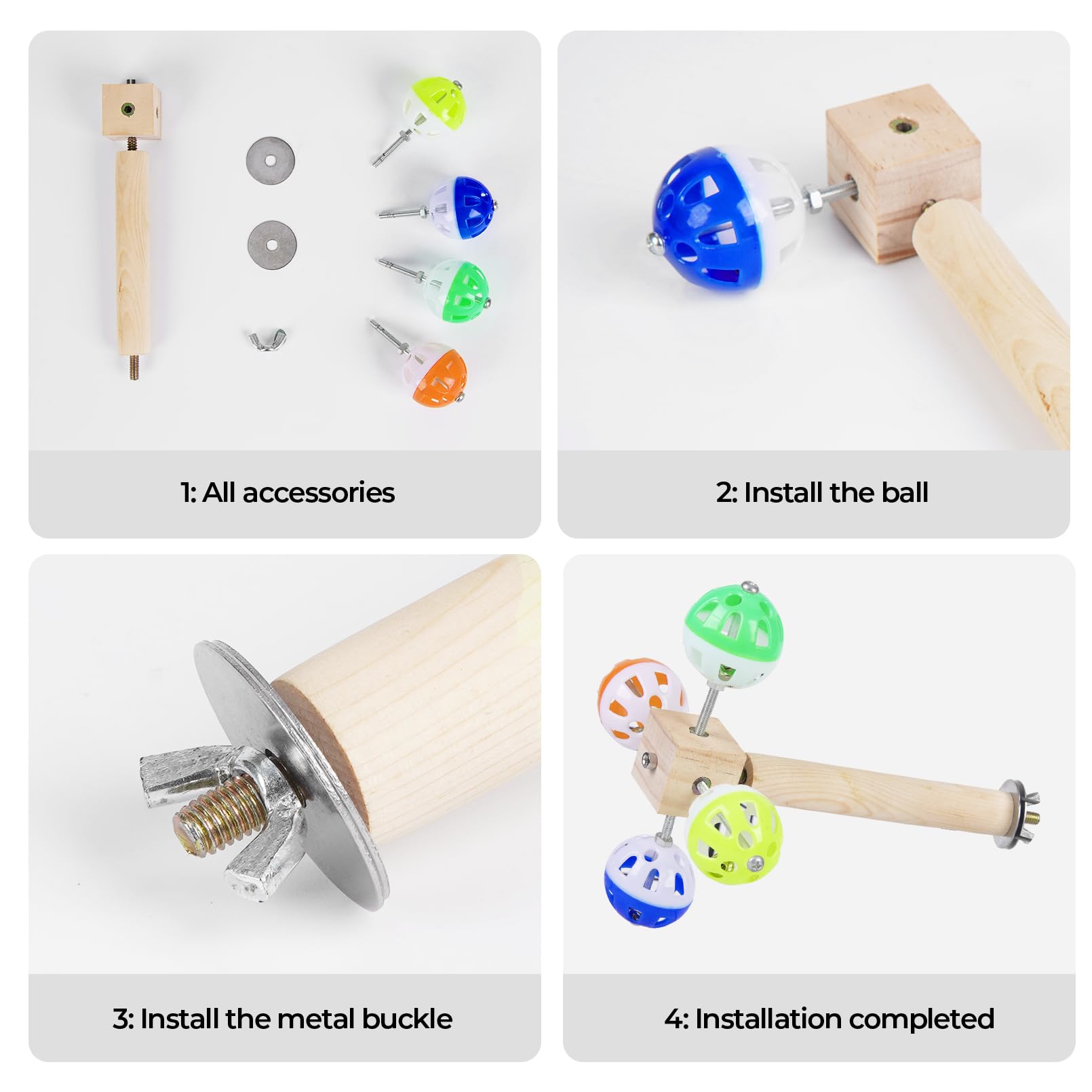 1: All accessories

2: Install the ball

3: Install the metal buckle

4: Installation completed